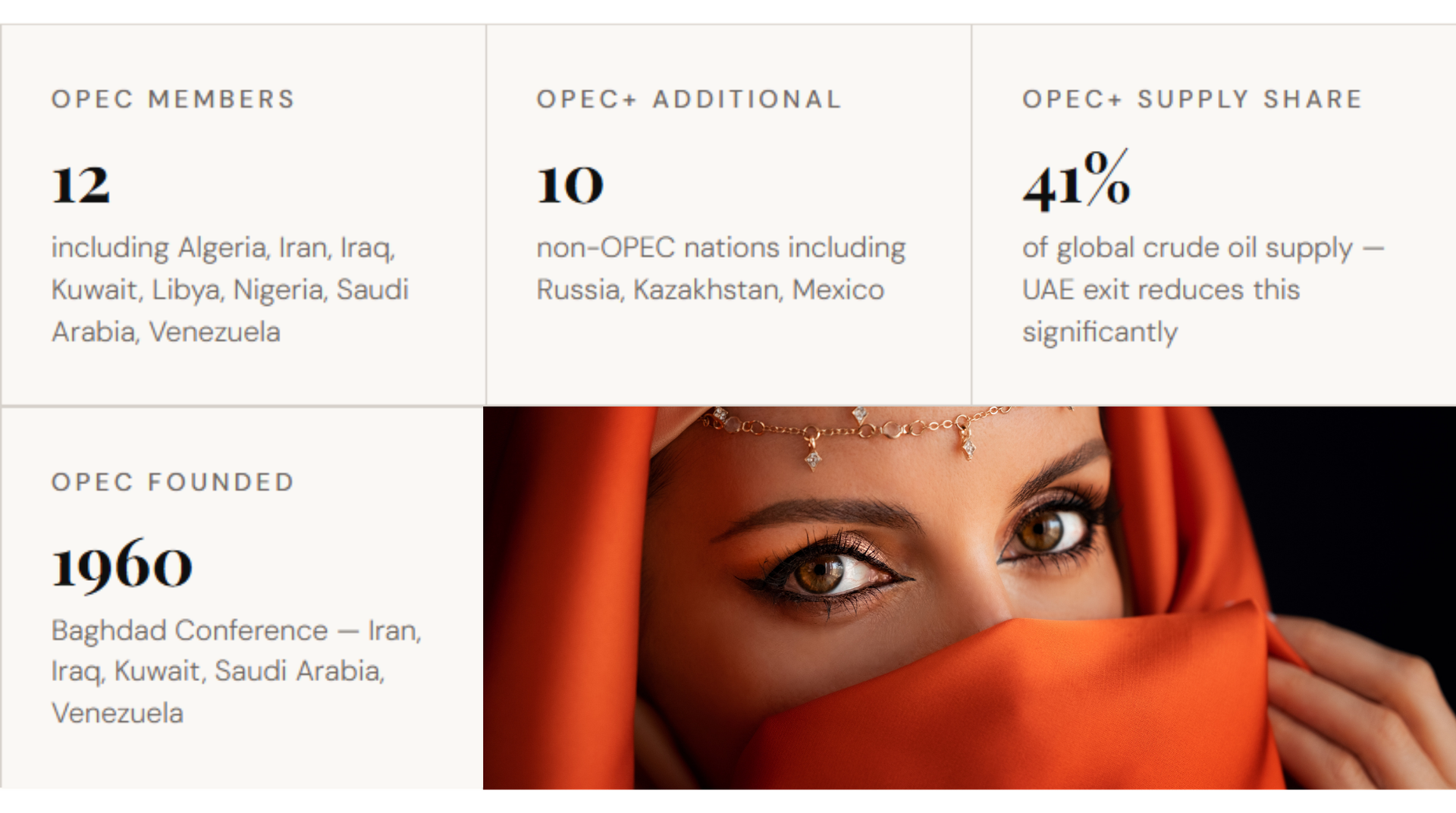 OPEC MEMBERS

12

including Algeria, Iran, Iraq, Kuwait, Libya, Nigeria, Saudi Arabia, Venezuela

OPEC+ ADDITIONAL

10

non-OPEC nations including Russia, Kazakhstan, Mexico

OPEC+ SUPPLY SHARE

41%

of global crude oil supply — UAE exit reduces this significantly

OPEC FOUNDED

1960

Baghdad Conference — Iran, Iraq, Kuwait, Saudi Arabia, Venezuela