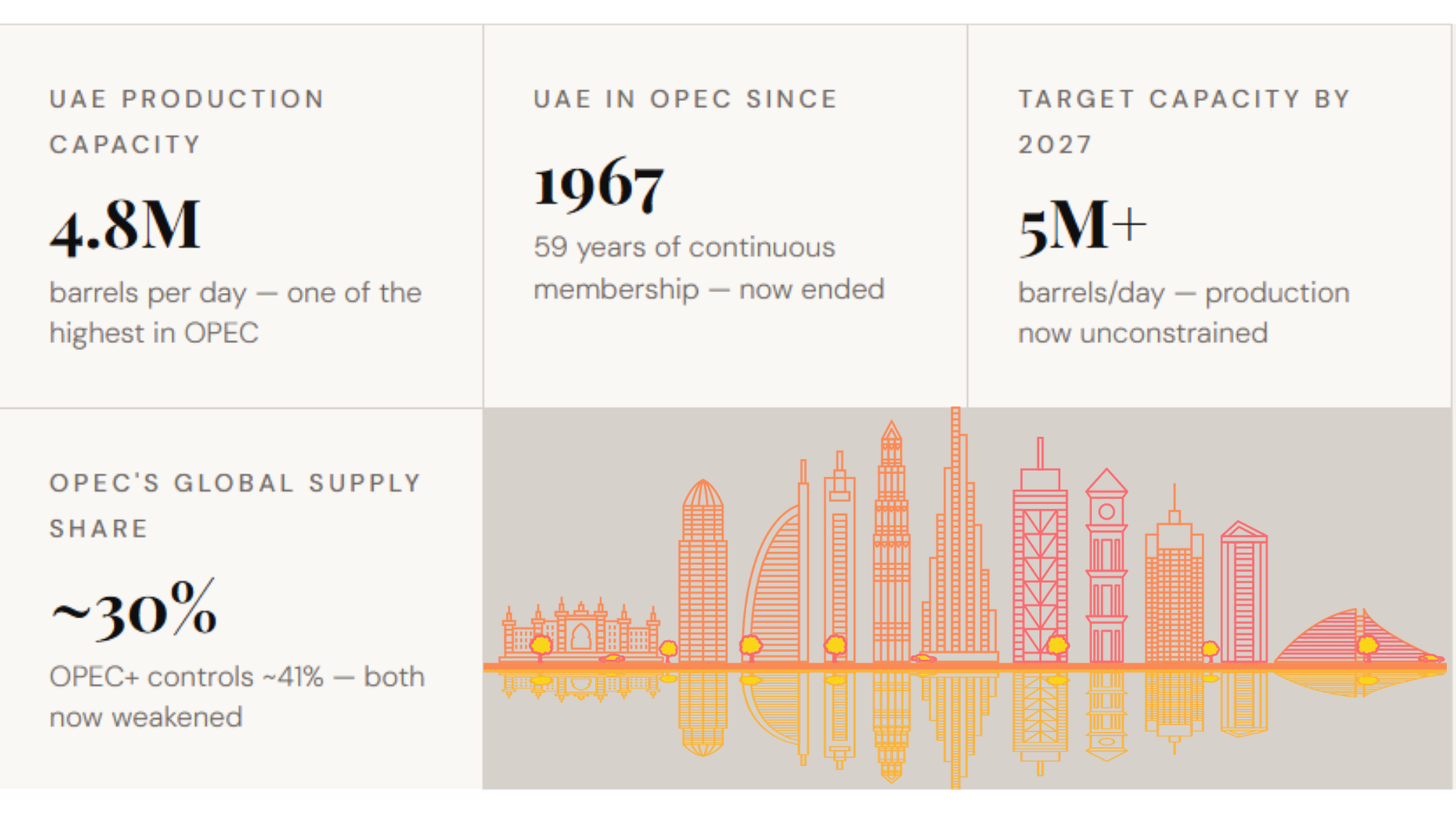 UAE PRODUCTION CAPACITY

4.8M

barrels per day — one of the highest in OPEC

UAE IN OPEC SINCE

1967

59 years of continuous membership — now ended

TARGET CAPACITY BY 2027

5M+

barrels/day — production now unconstrained

OPEC'S GLOBAL SUPPLY SHARE

~30%

OPEC+ controls ~41% — both now weakened